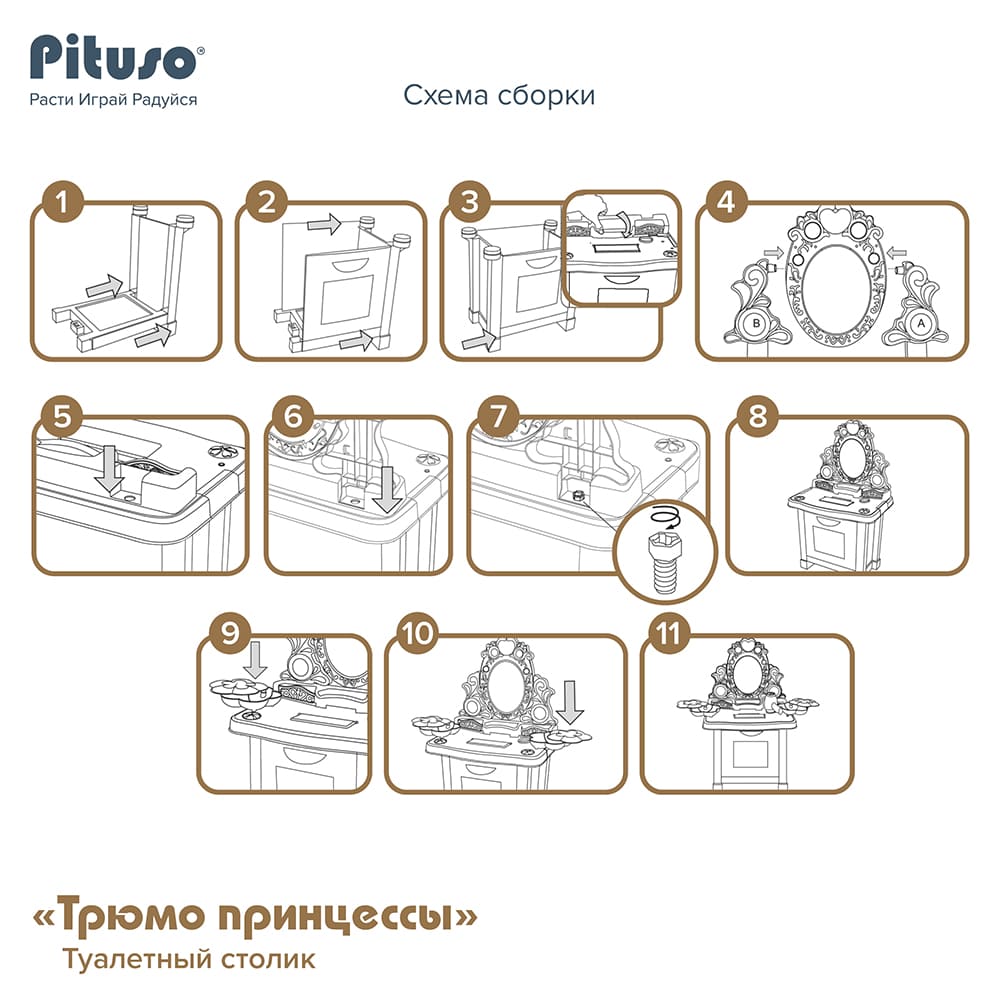 Pituso®
Расти Играй Радуйся

Схема сборки

1

2

3

4

B

A

5

6

7

8

9

10

11

«Трюмо принцессы»
Туалетный столик