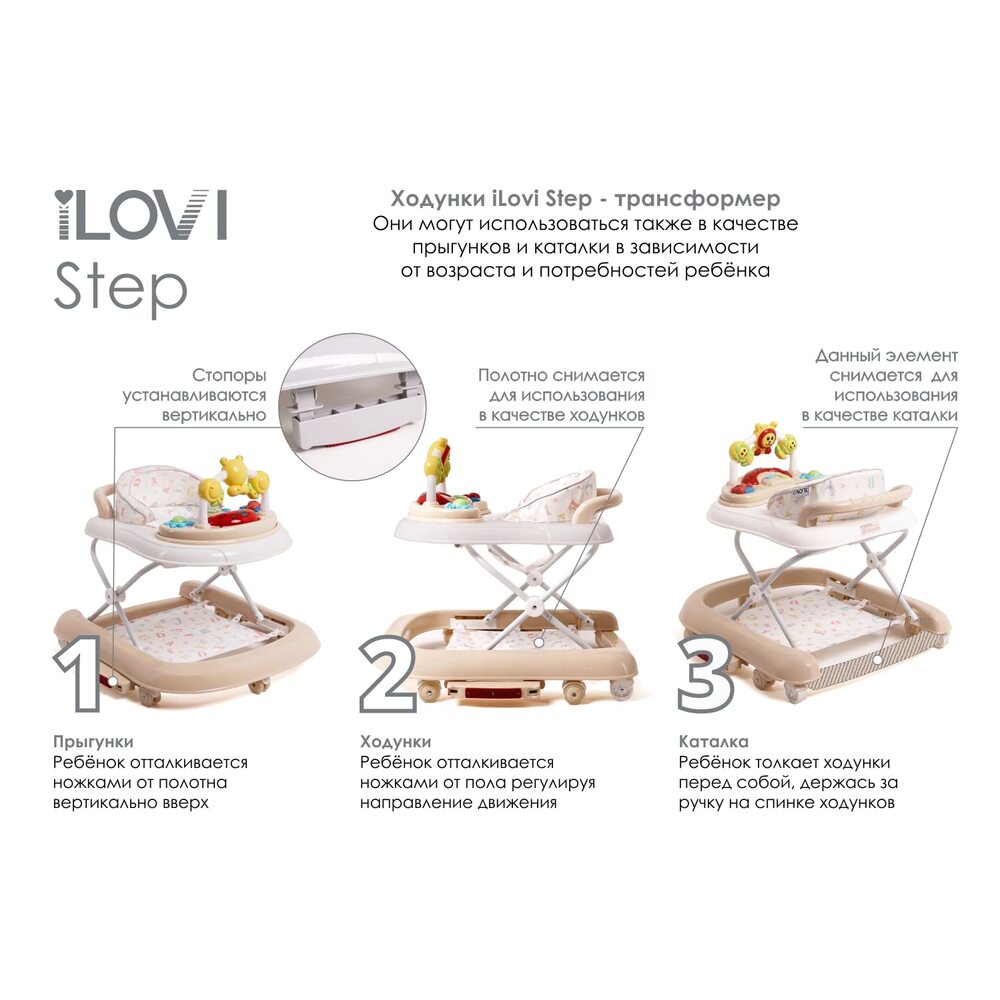 iLOVI
Step

Ходунки iLovi Step - трансформер
Они могут использоваться также в качестве прыгунков и каталки в зависимости от возраста и потребностей ребёнка

Стопоры устанавливаются вертикально

Полотно снимается для использования в качестве ходунков

Данный элемент снимается для использования в качестве каталки

1

Прыгунки
Ребёнок отталкивается ножками от полотна вертикально вверх

2

Ходунки
Ребёнок отталкивается ножками от пола регулируя направление движения

3

Каталка
Ребёнок толкает ходунки перед собой, держась за ручку на спинке ходунков